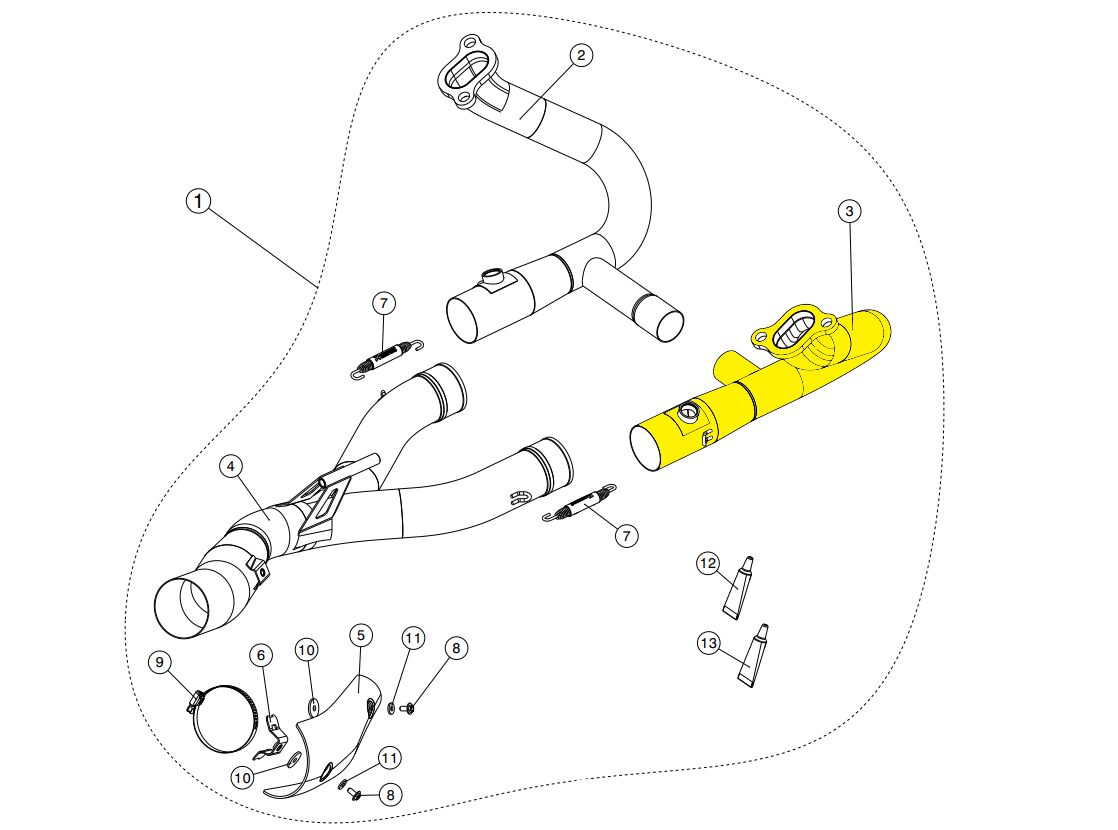 2
1
3
7
4
7
12
13
9
6
10
5
11
8
10
11
8